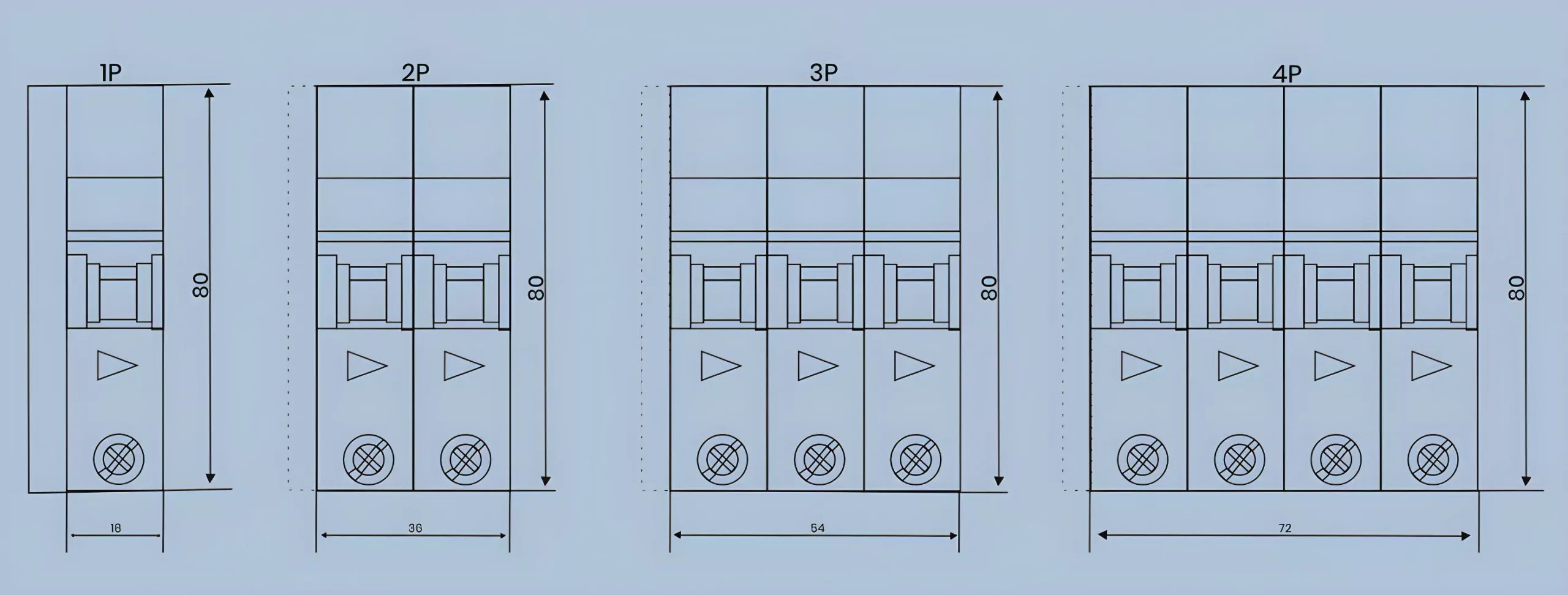 1P
80
18

2P
80
36

3P
80
54

4P
80
72